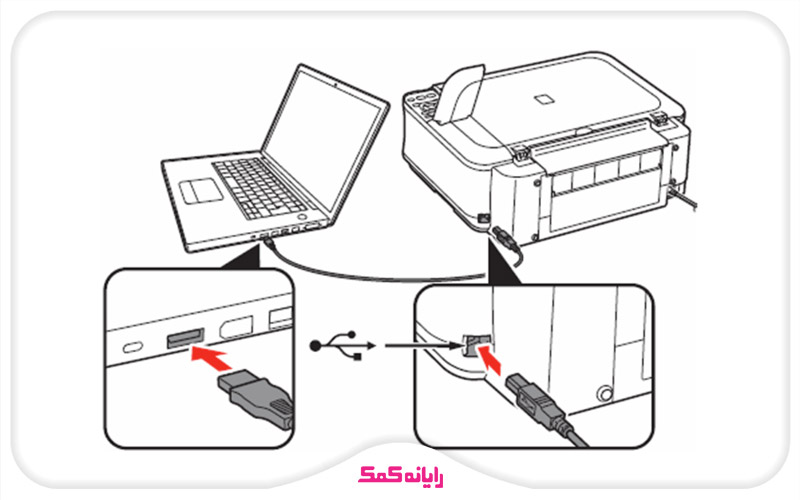 رایانه کمک